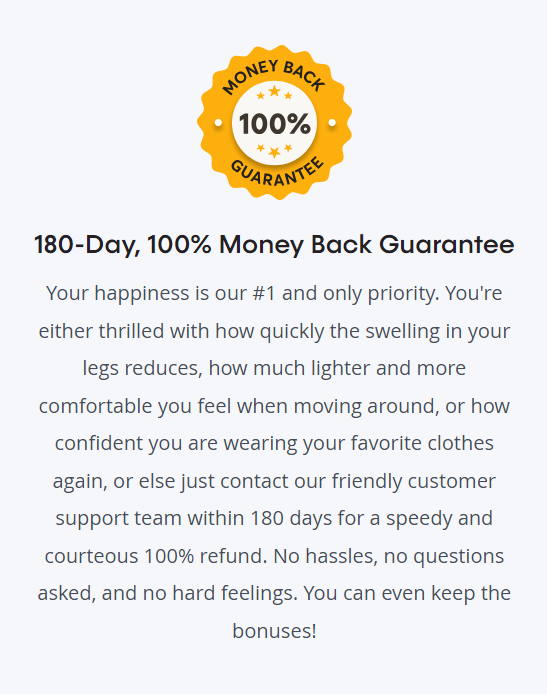 MONEY BACK
100%
GUARANTEE

180-Day, 100% Money Back Guarantee

Your happiness is our #1 and only priority. You're either thrilled with how quickly the swelling in your legs reduces, how much lighter and more comfortable you feel when moving around, or how confident you are wearing your favorite clothes again, or else just contact our friendly customer support team within 180 days for a speedy and courteous 100% refund. No hassles, no questions asked, and no hard feelings. You can even keep the bonuses!